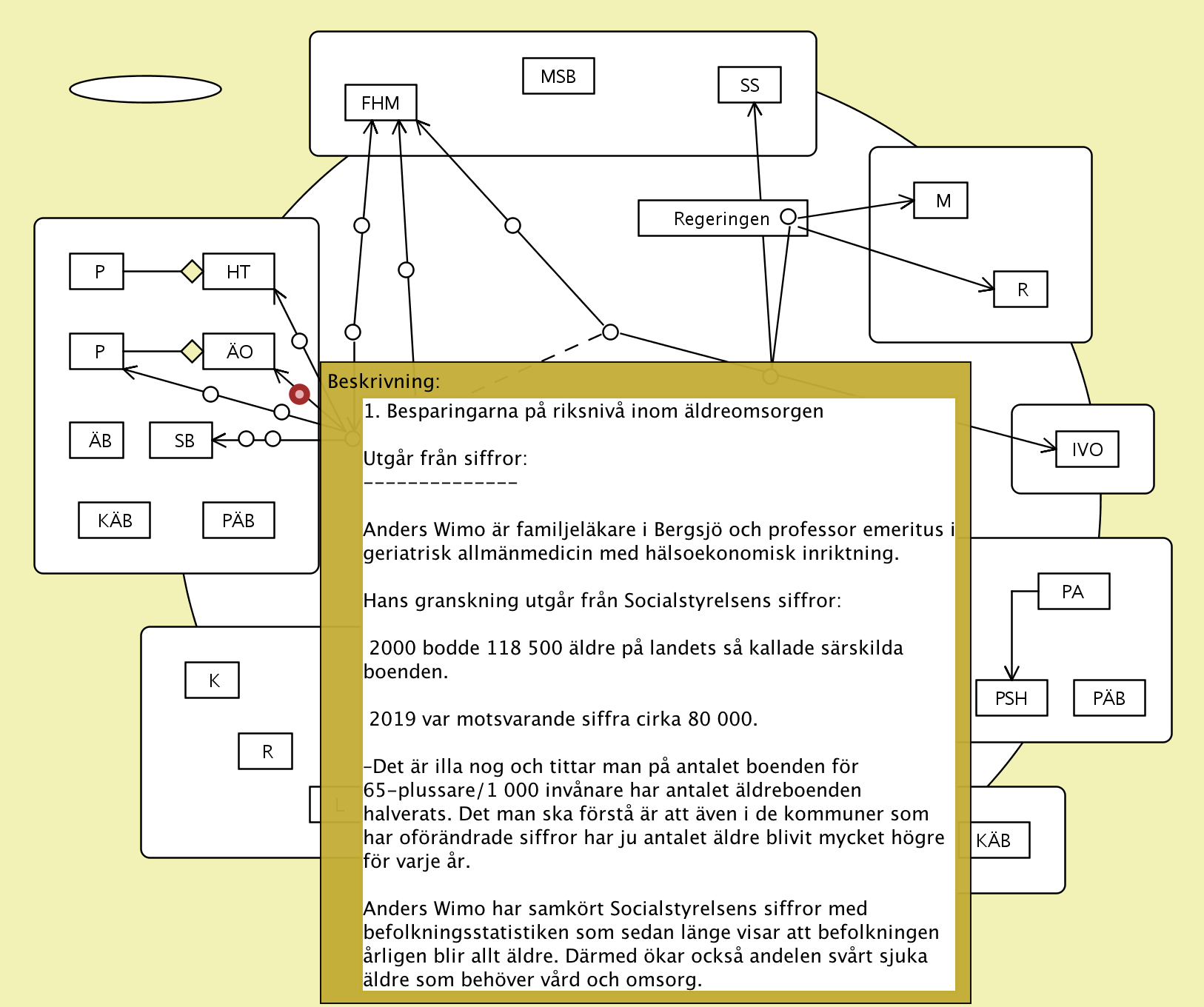 MSB

FHM

SS

Regeringen

M

R

P

HT

P

ÄO

ÄB

SB

KÄB

PÄB

IVO

PA

PSH

PÄB

K

R

L

KÄB

Beskrivning:

1. Besparingarna på riksnivå inom äldreomsorgen

Utgår från siffror:
---------------

Anders Wimo är familjeläkare i Bergsjö och professor emeritus i geriatrisk allmänmedicin med hälsoekonomisk inriktning.

Hans granskning utgår från Socialstyrelsens siffror:

2000 bodde 118 500 äldre på landets så kallade särskilda boenden.

2019 var motsvarande siffra cirka 80 000.

-Det är illa nog och tittar man på antalet boenden för 65-plussare/1 000 invånare har antalet äldreboenden halverats. Det man ska förstå är att även i de kommuner som har oförändrade siffror har ju antalet äldre blivit mycket högre för varje år.

Anders Wimo har samkört Socialstyrelsens siffror med befolkningsstatistiken som sedan länge visar att befolkningen årligen blir allt äldre. Därmed ökar också andelen svårt sjuka äldre som behöver vård och omsorg.